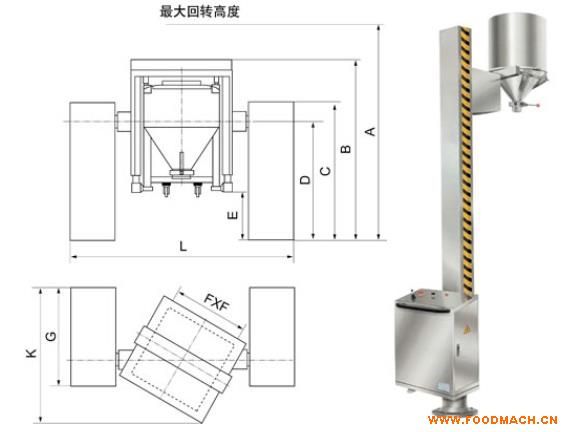 最大回转高度

A
B
C
D
E
L
FXF
K
G

WWW.FOODMACH.CN